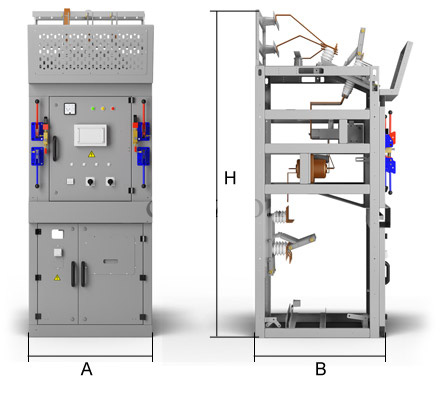 H

A

B